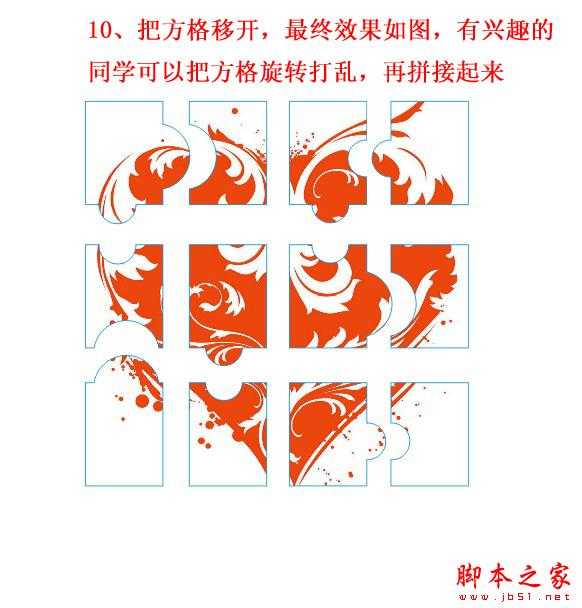 10、把方格移开，最终效果如图，有兴趣的同学可以把方格旋转打乱，再拼接起来

脚本之家
www.jb51.net